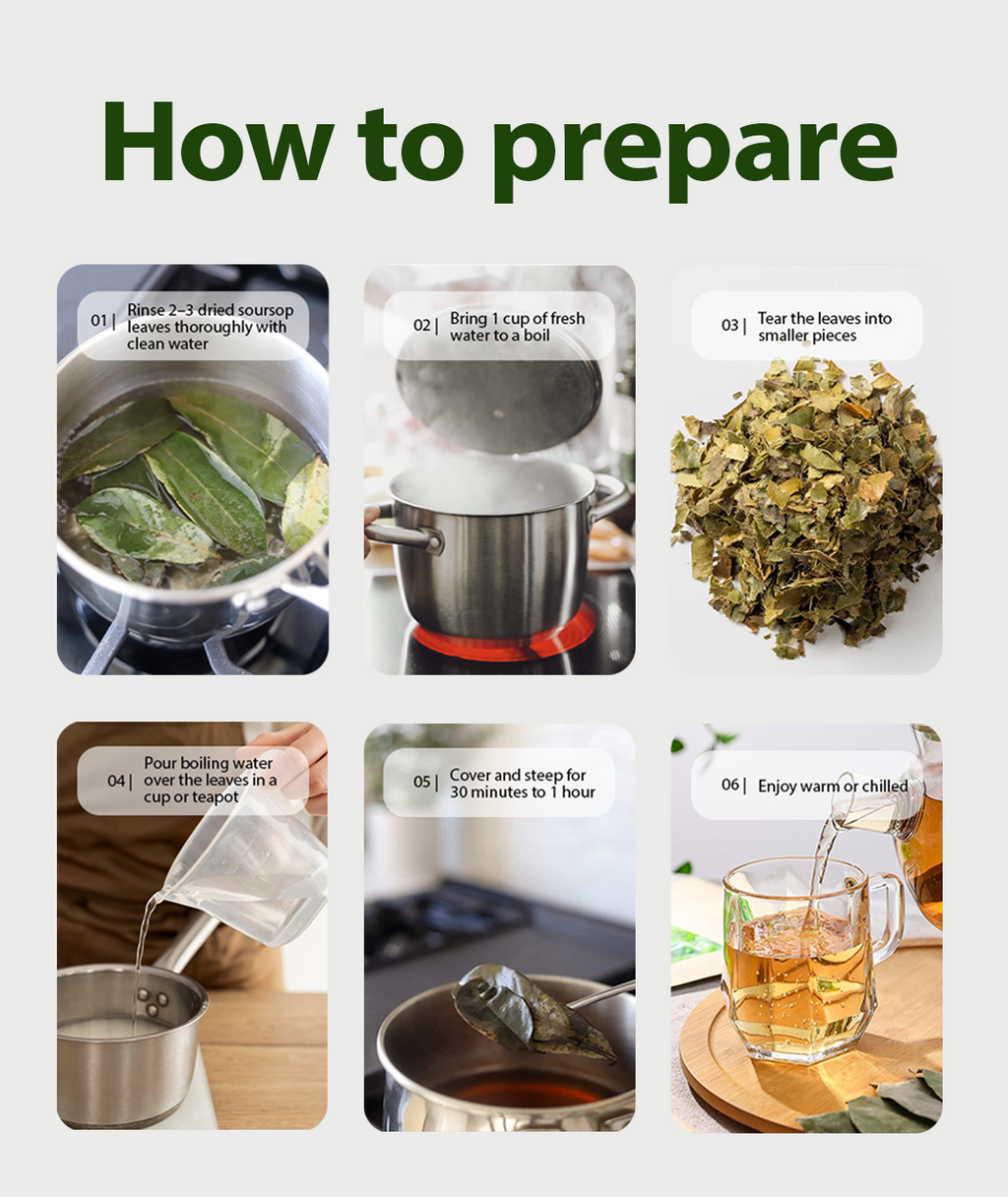 How to prepare

01 | Rinse 2–3 dried soursop leaves thoroughly with clean water

02 | Bring 1 cup of fresh water to a boil

03 | Tear the leaves into smaller pieces

04 | Pour boiling water over the leaves in a cup or teapot

05 | Cover and steep for 30 minutes to 1 hour

06 | Enjoy warm or chilled