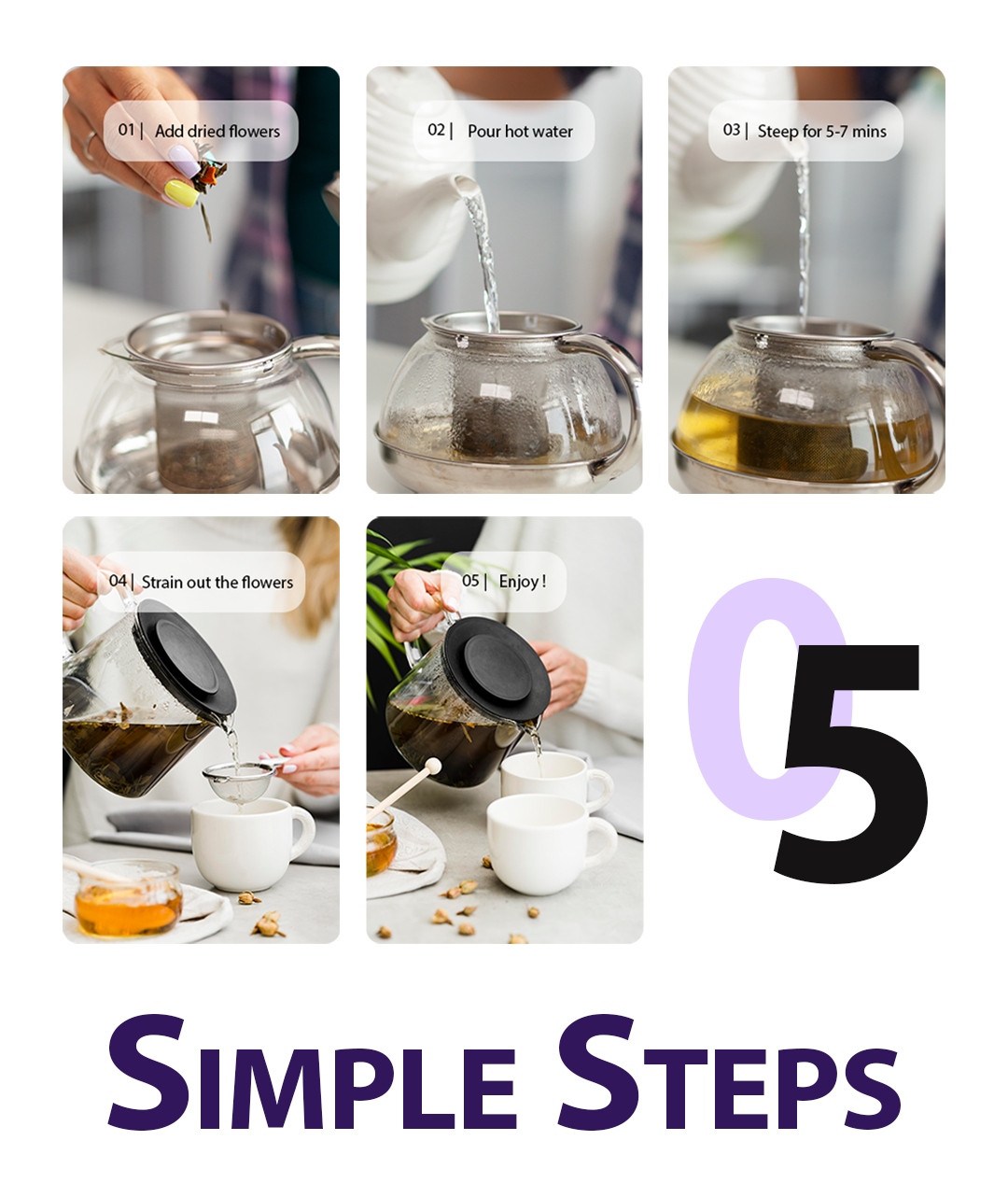 01 | Add dried flowers

02 | Pour hot water

03 | Steep for 5-7 mins

04 | Strain out the flowers

05 | Enjoy !

05

SIMPLE STEPS