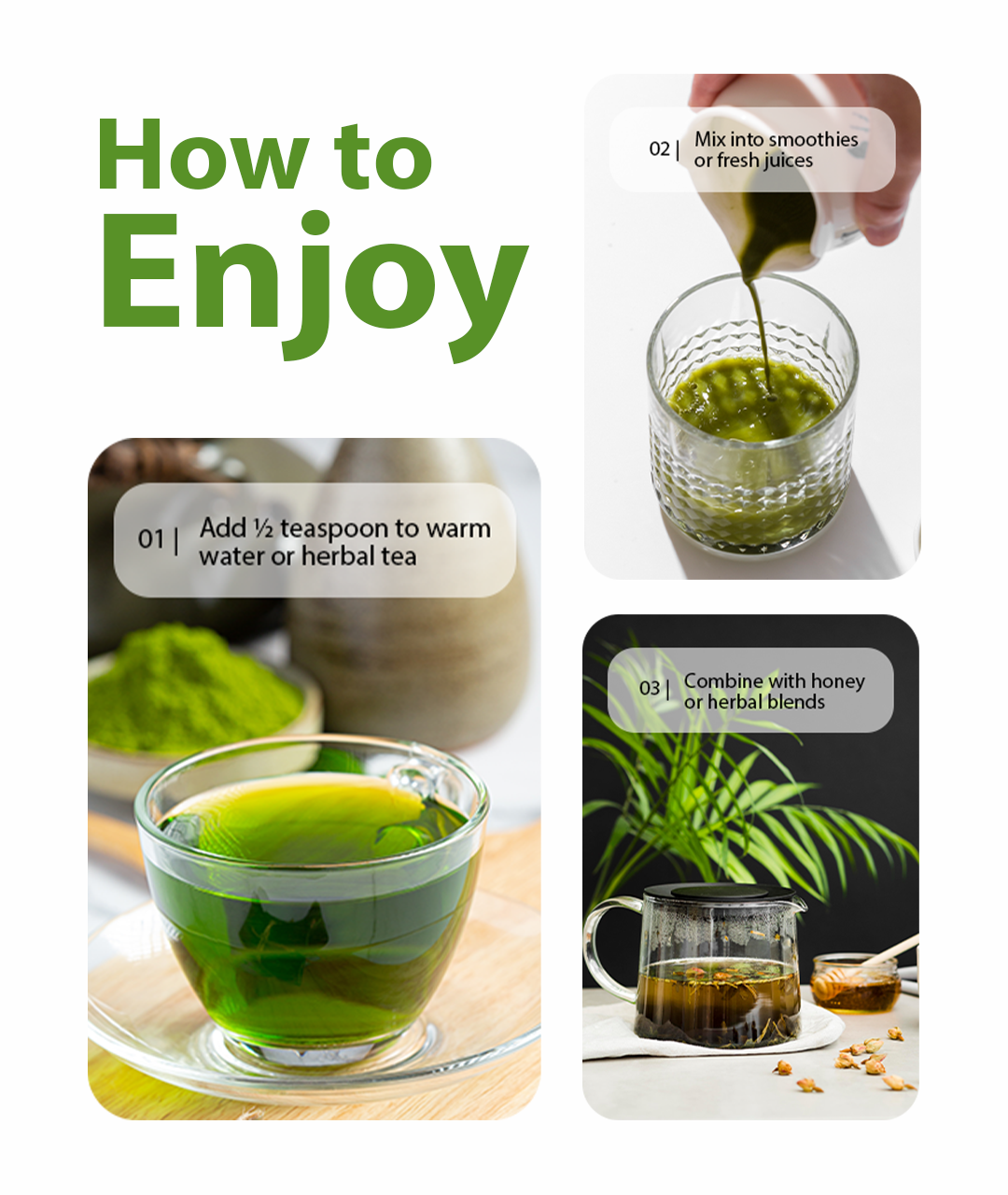 How to Enjoy

01 | Add ½ teaspoon to warm water or herbal tea

02 | Mix into smoothies or fresh juices

03 | Combine with honey or herbal blends