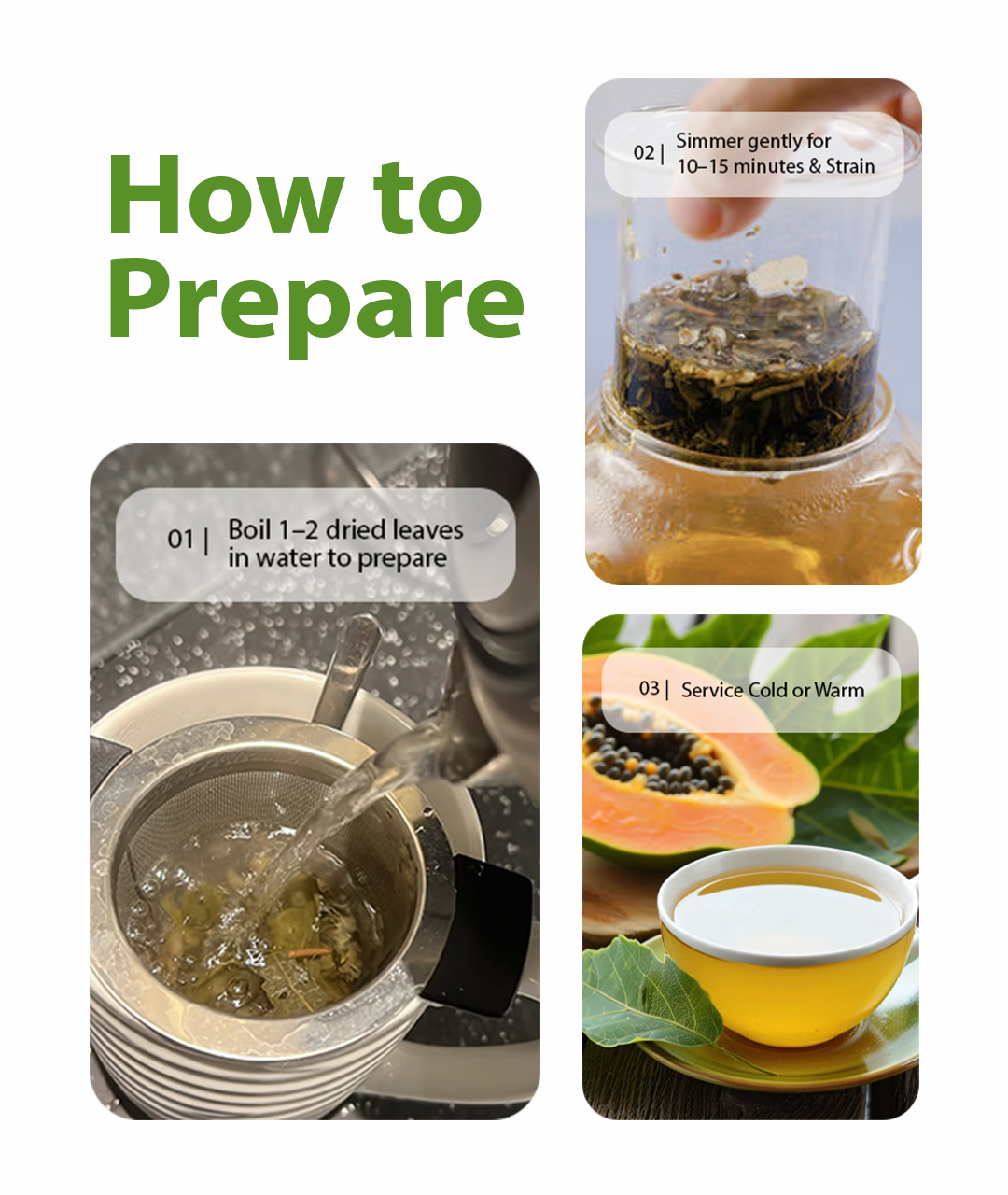 How to Prepare

01 | Boil 1–2 dried leaves in water to prepare

02 | Simmer gently for 10–15 minutes & Strain

03 | Service Cold or Warm